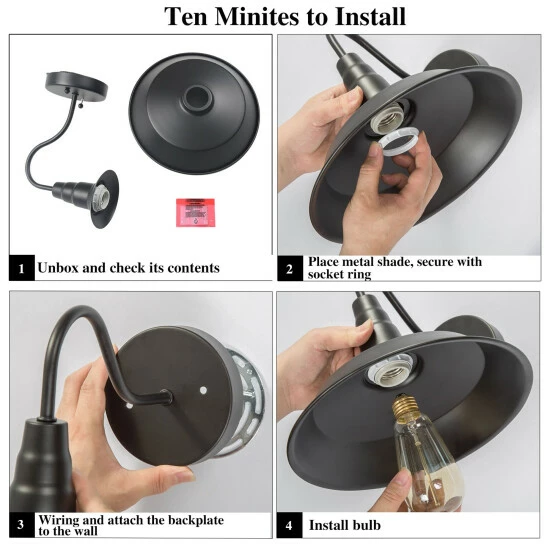 Ten Minites to Install

1 Unbox and check its contents

2 Place metal shade, secure with socket ring

3 Wiring and attach the backplate to the wall

4 Install bulb