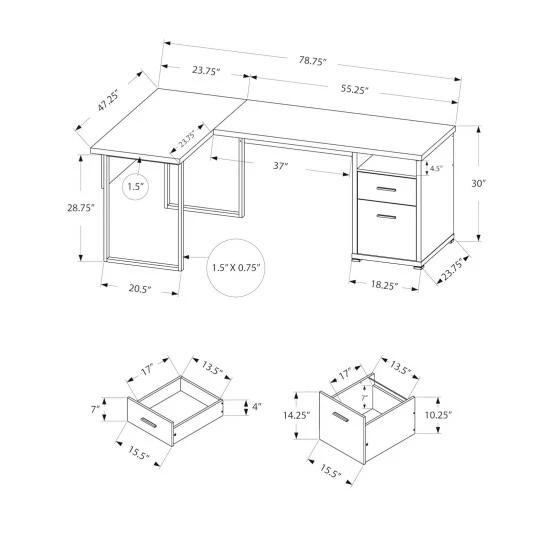 78.75"
23.75"
55.25"
47.25"
23.75"
37"
4.5"
30"
1.5"
28.75"
1.5" X 0.75"
20.5"
18.25"
23.75"

17"
13.5"
7"
4"
15.5"

17"
13.5"
7"
14.25"
10.25"
15.5"